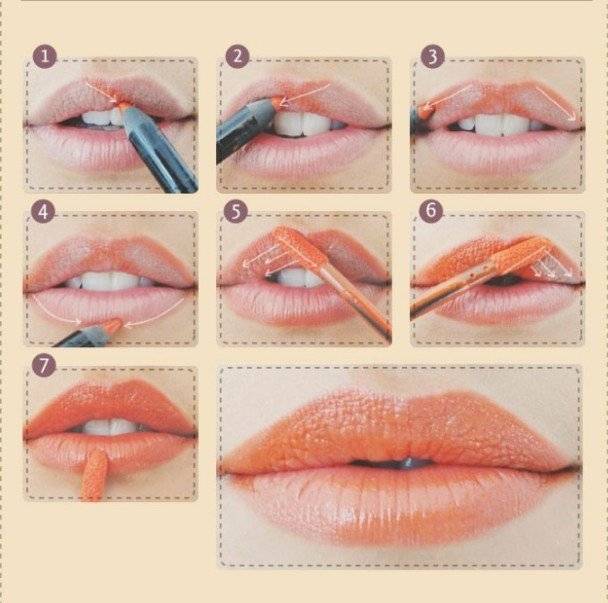 1

2

3

4

5

6

7